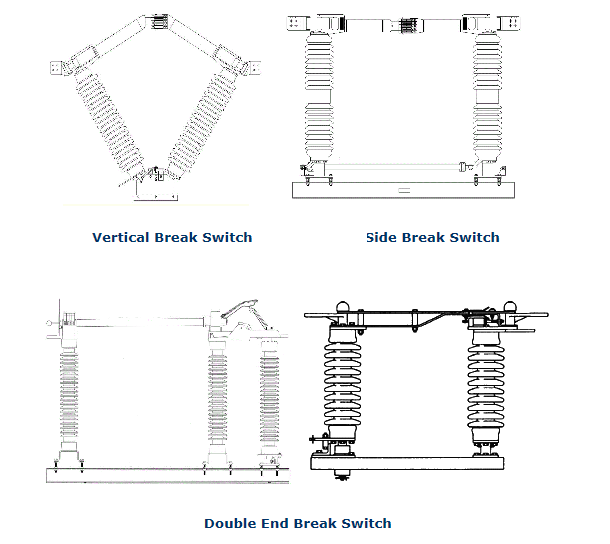 Vertical Break Switch

Side Break Switch

Double End Break Switch